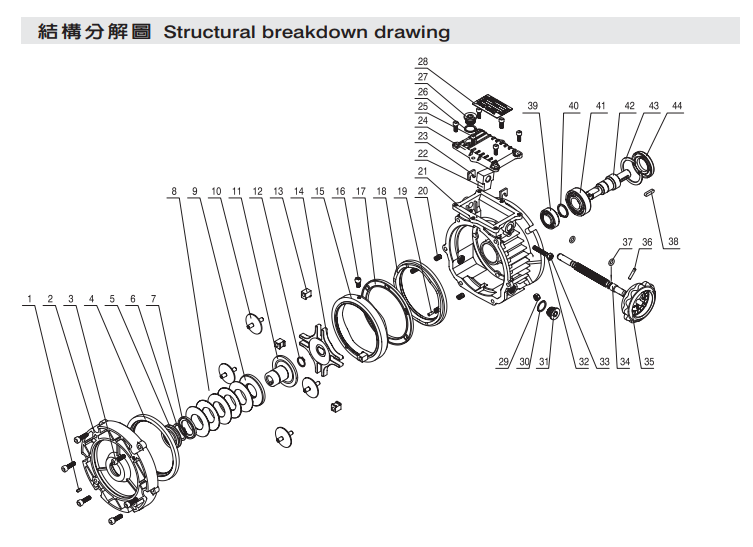 結構分解圖 Structural breakdown drawing

28
27
26
25
24
23
22
21
39
40
41
42
43
44
8
9
10
11
12
13
14
15
16
17
18
19
20
37
36
38
1
2
3
4
5
6
7
29
30
31
32
33
34
35