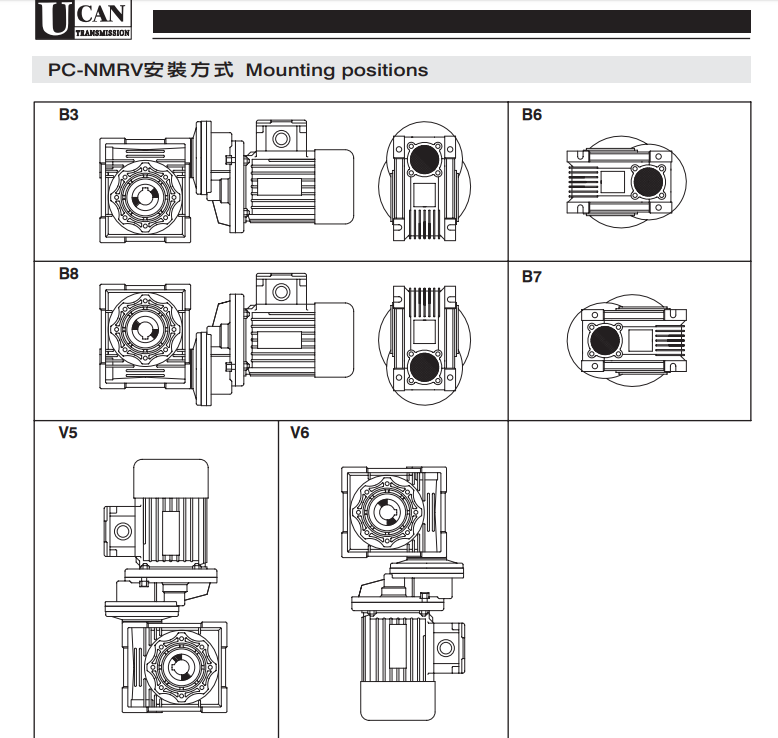 UCAN TRANSMISSION

PC-NMRV安裝方式 Mounting positions

B3

B6

B8

B7

V5

V6